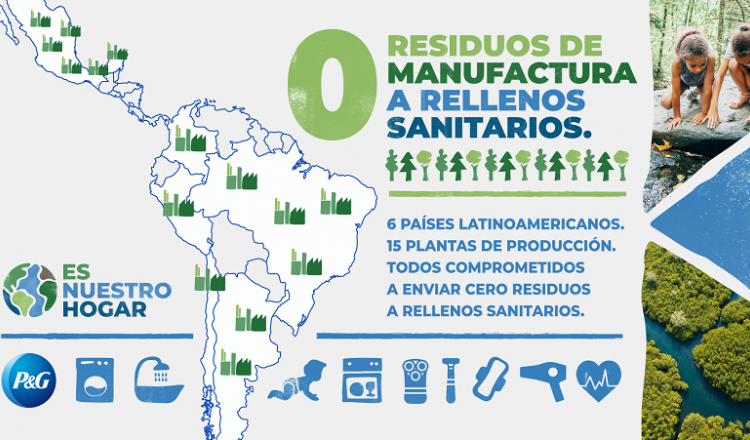 0 RESIDUOS DE MANUFACTURA A RELLENOS SANITARIOS.

6 PAÍSES LATINOAMERICANOS.
15 PLANTAS DE PRODUCCIÓN.
TODOS COMPROMETIDOS A ENVIAR CERO RESIDUOS A RELLENOS SANITARIOS.

ES NUESTRO HOGAR

P&G